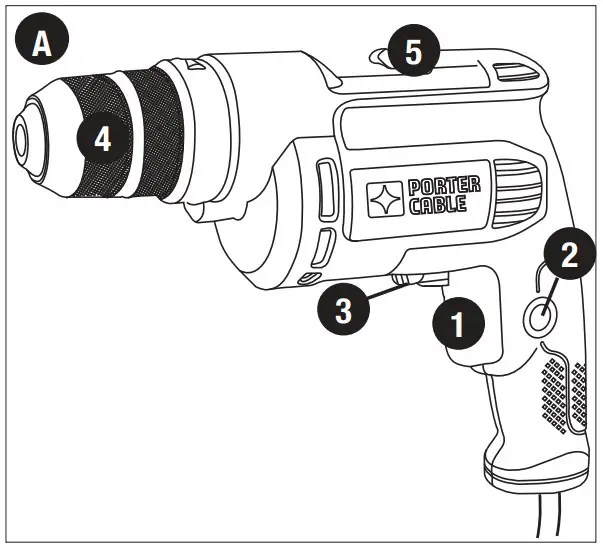 A
5
4
PORTER CABLE
2
3
1