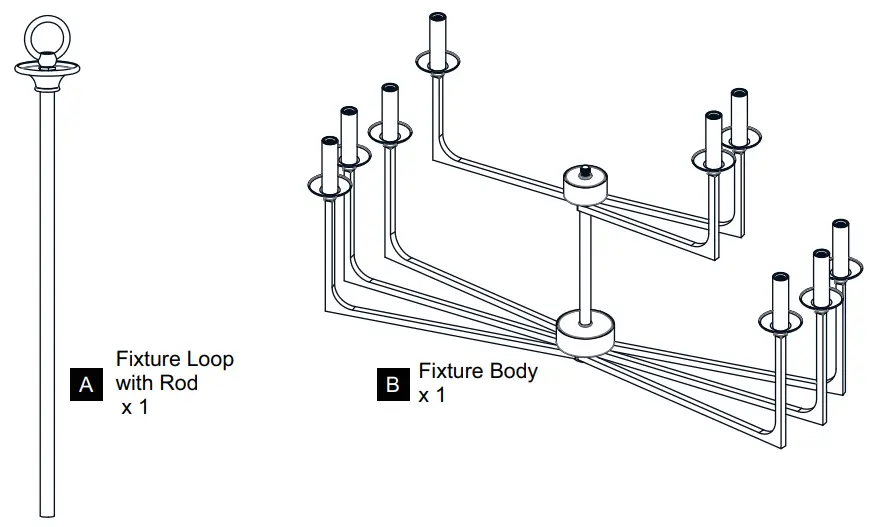 A Fixture Loop with Rod x 1

B Fixture Body x 1