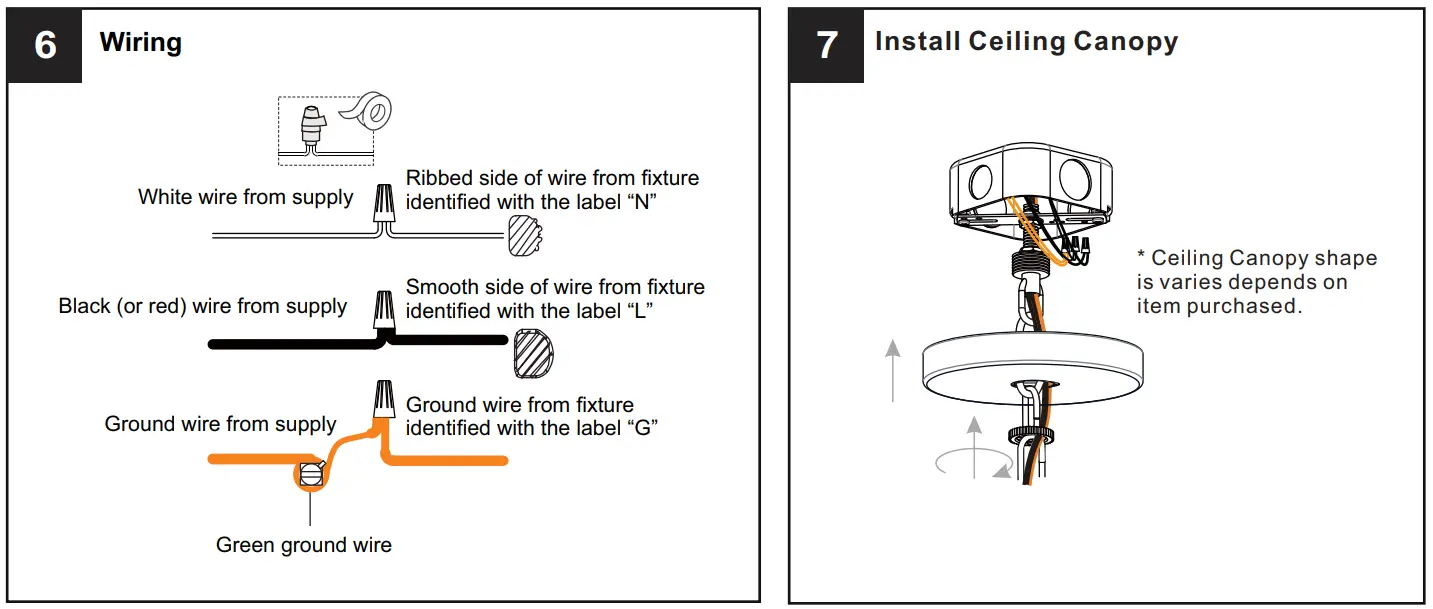 6 Wiring

White wire from supply

Ribbed side of wire from fixture identified with the label “N”

Black (or red) wire from supply

Smooth side of wire from fixture identified with the label “L”

Ground wire from supply

Ground wire from fixture identified with the label “G”

Green ground wire

7 Install Ceiling Canopy

* Ceiling Canopy shape is varies depends on item purchased.