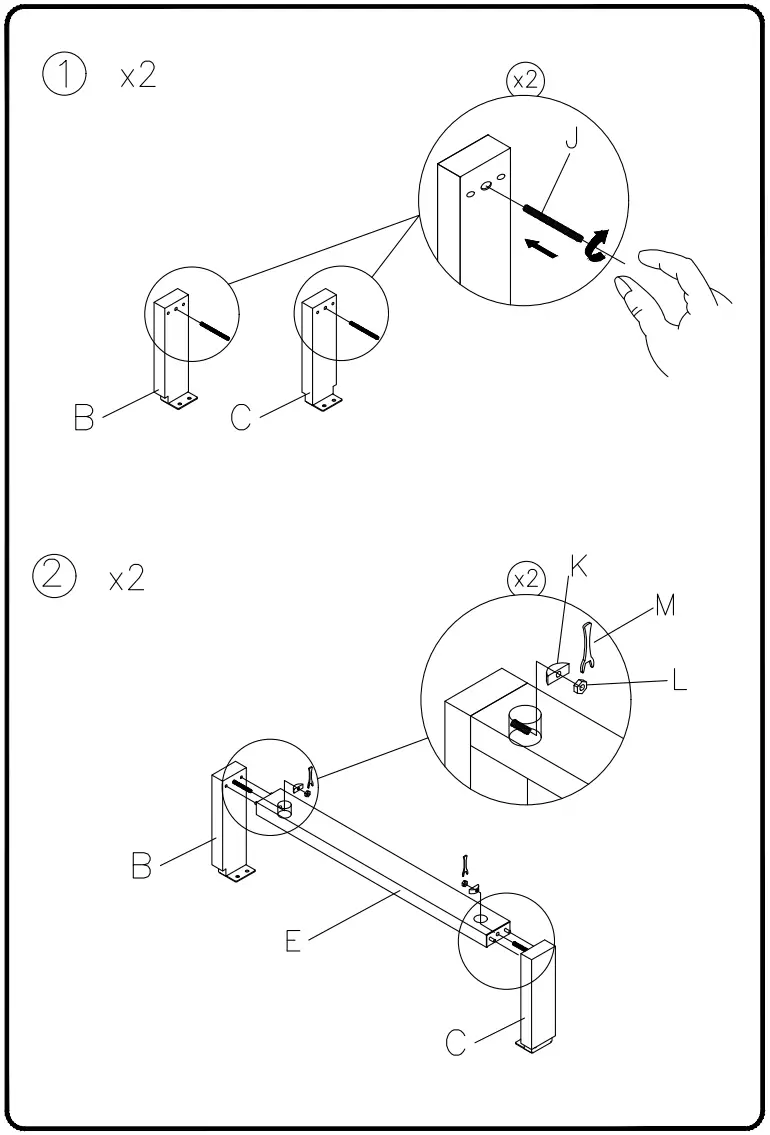 1 x2

x2

J

B

C

2 x2

x2

K

M

L

B

E

C