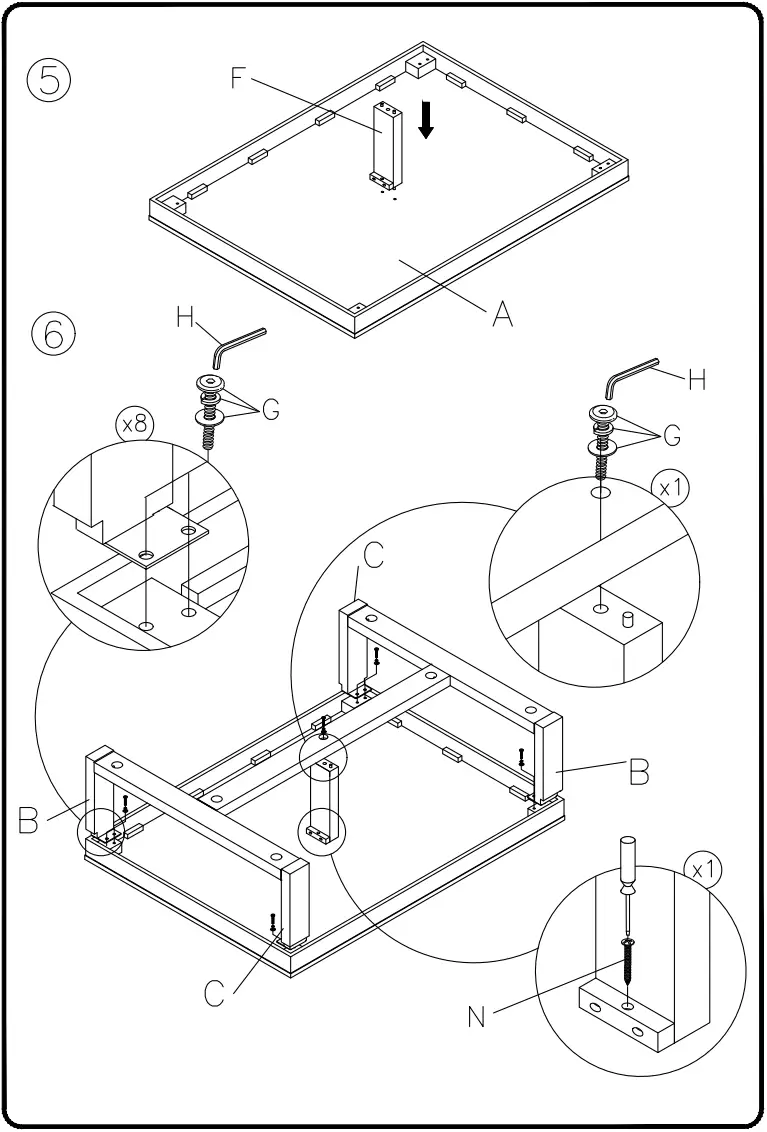 5

F

A

6

H

G

x8

H

G

x1

C

B

B

C

x1

N