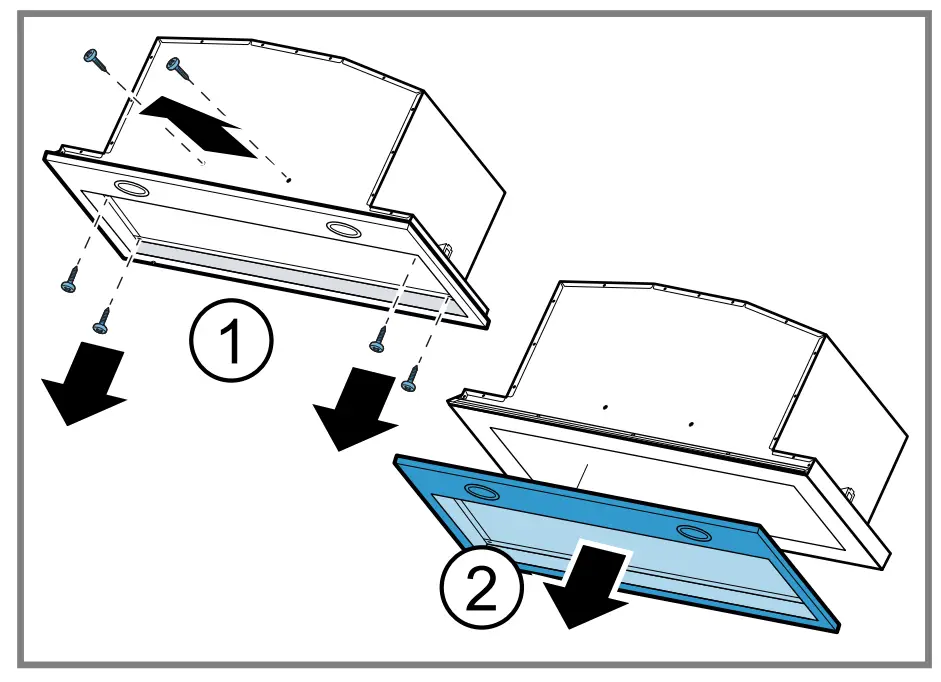 1

2