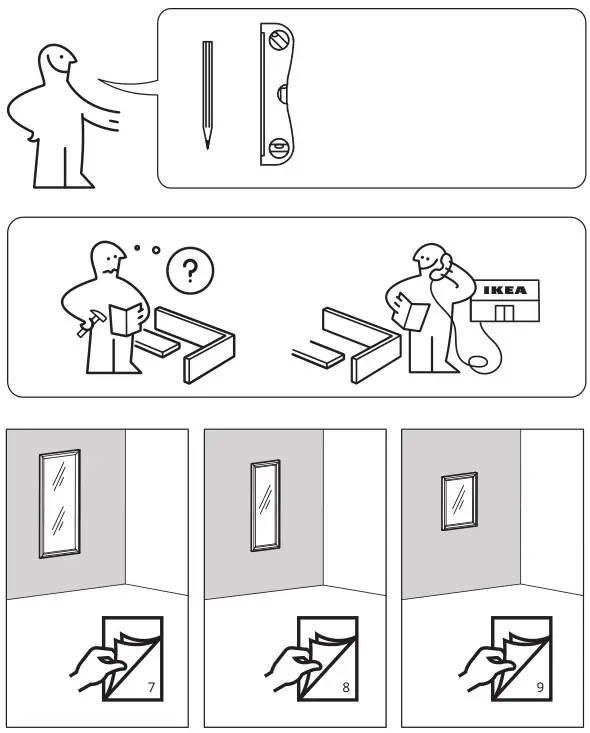 ?

IKEA

7

8

9