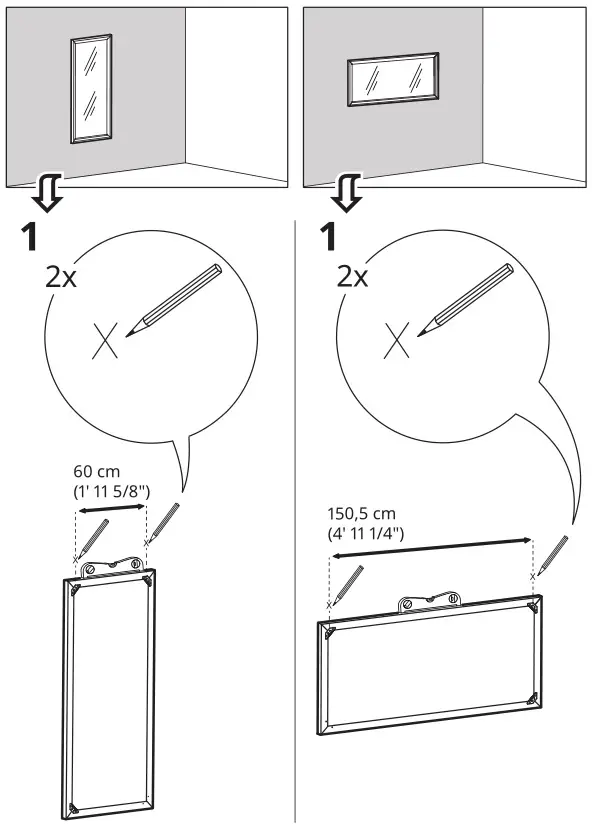 1

2x

60 cm
(1' 11 5/8")

1

2x

150,5 cm
(4' 11 1/4")