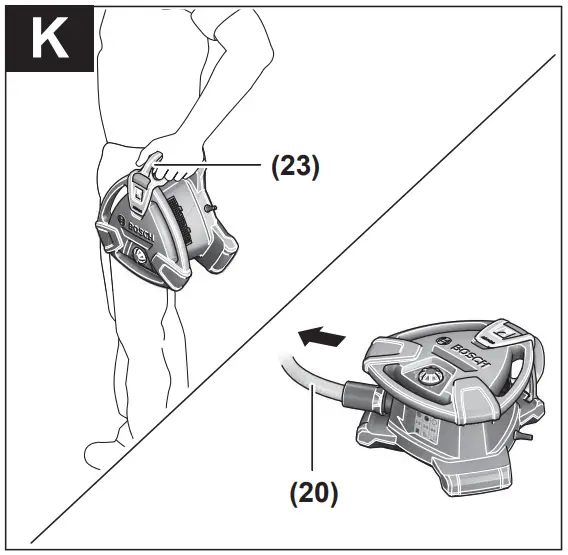 K

(23)

BOSCH

BOSCH

(20)