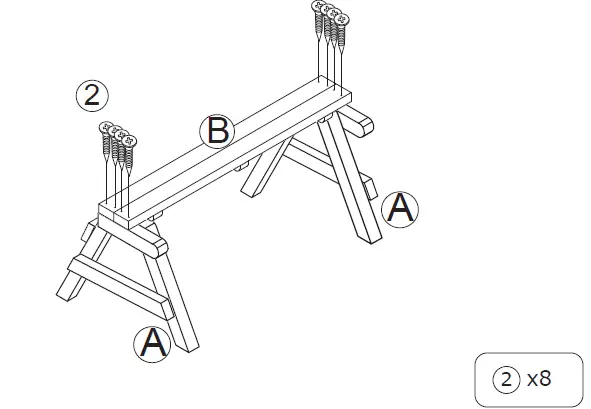 2

B

A

A

2 x8