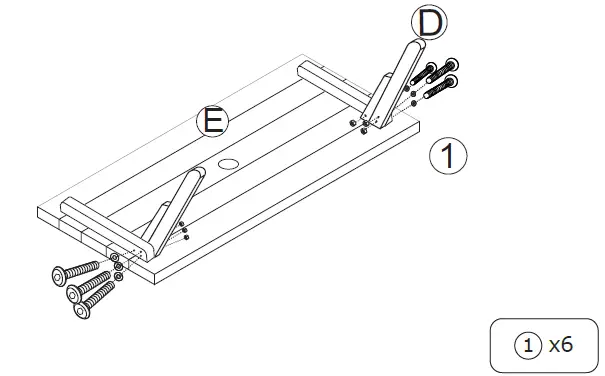 D

E

1

1 x6