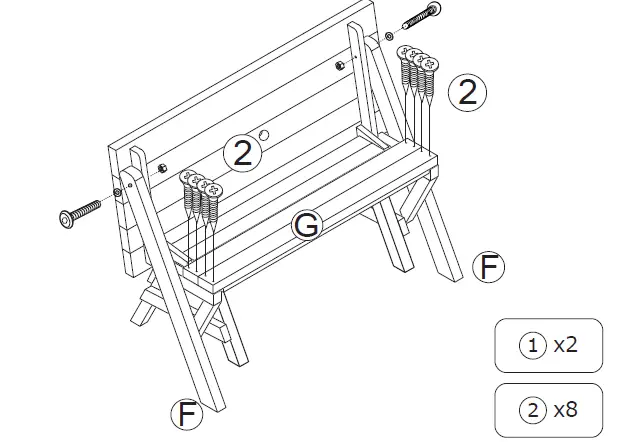 2

2

G

F

F

1 x2

2 x8