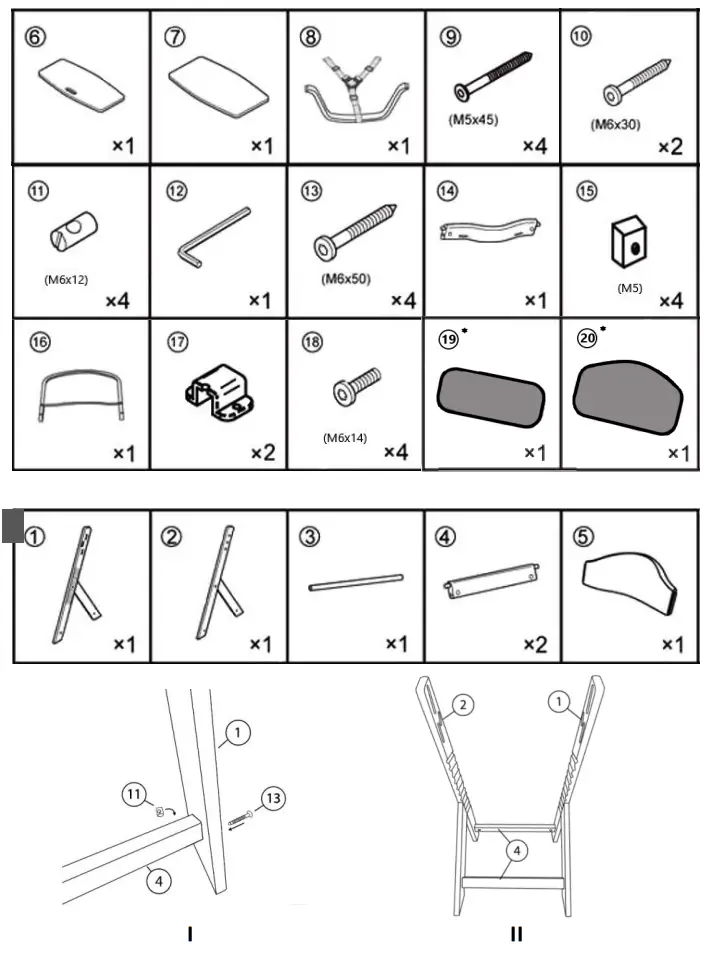 | ⑥ ×1 | ⑦ ×1 | ⑧ ×1 | ⑨ (M5x45) ×4 | ⑩ (M6x30) ×2 |
|---|---|---|---|---|
| ⑪ (M6x12) ×4 | ⑫ ×1 | ⑬ (M6x50) ×4 | ⑭ ×1 | ⑮ (M5) ×4 |
| ⑯ ×1 | ⑰ ×2 | ⑱ (M6x14) ×4 | ⑲* ×1 | ⑳* ×1 |

| ① ×1 | ② ×1 | ③ ×1 | ④ ×2 | ⑤ ×1 |
|---|---|---|---|---|

1
11
13
4
I

2
1
4
II