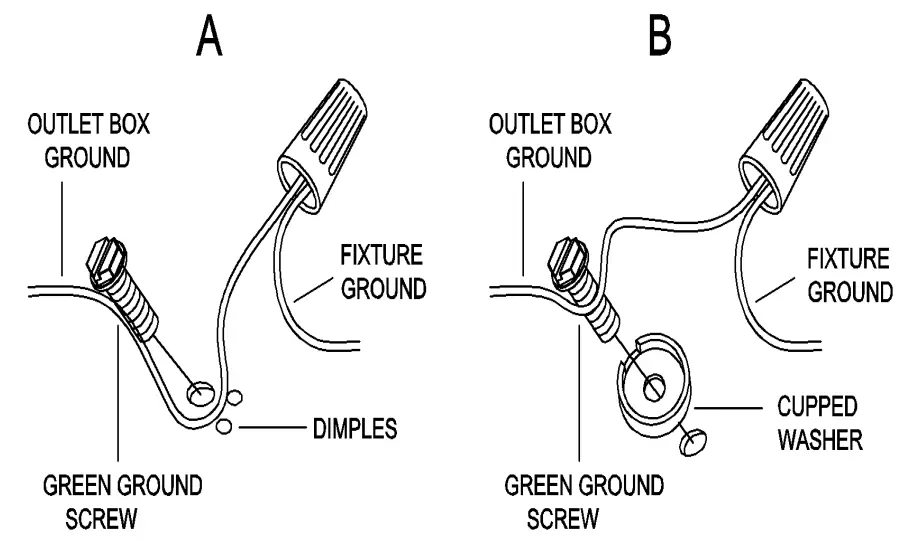 A

OUTLET BOX GROUND

FIXTURE GROUND

DIMPLES

GREEN GROUND SCREW

B

OUTLET BOX GROUND

FIXTURE GROUND

CUPPED WASHER

GREEN GROUND SCREW