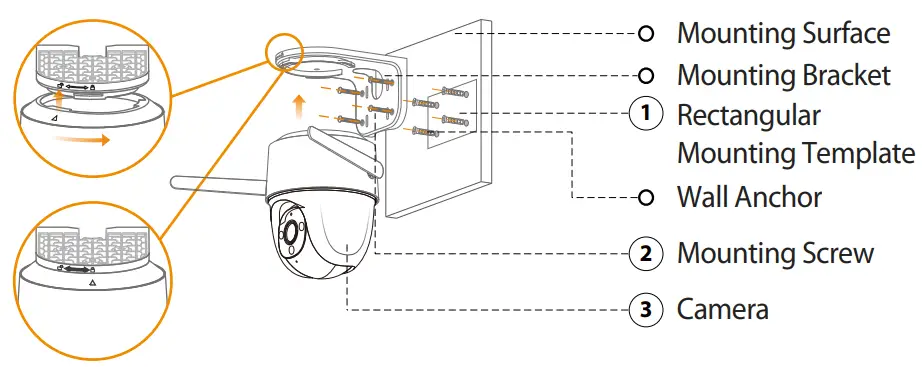 Mounting Surface
Mounting Bracket
1 Rectangular Mounting Template
Wall Anchor
2 Mounting Screw
3 Camera