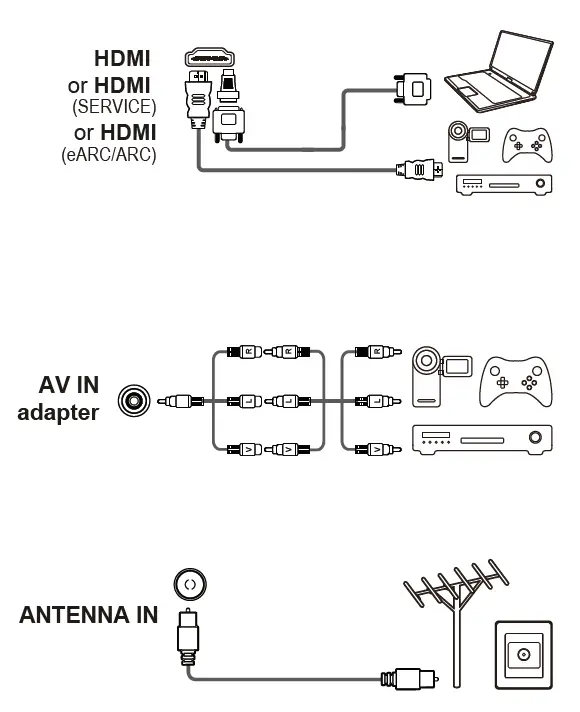 HDMI
or HDMI
(SERVICE)
or HDMI
(eARC/ARC)

AV IN
adapter

R R R
L L L
V V V

ANTENNA IN