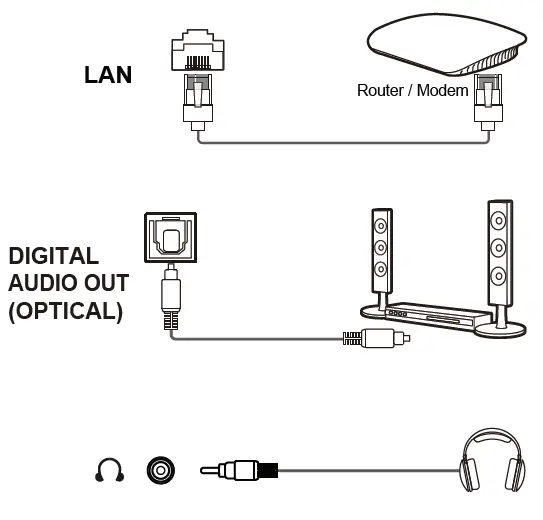 LAN

Router / Modem

DIGITAL AUDIO OUT (OPTICAL)