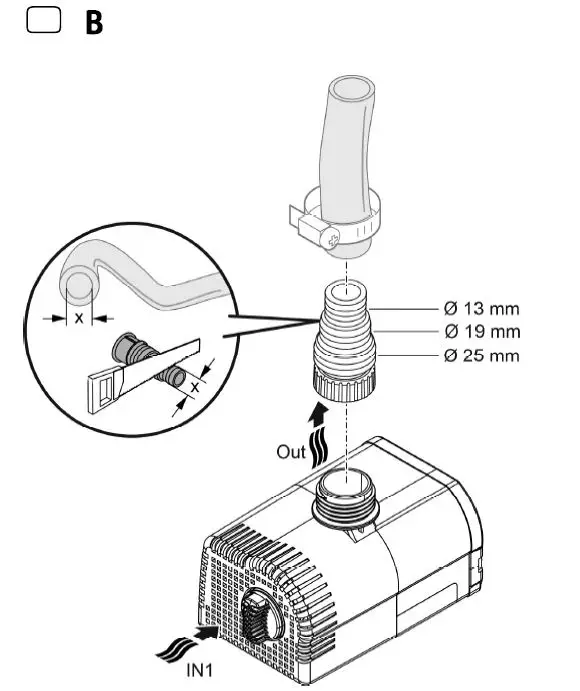 B

x

x

Ø 13 mm
Ø 19 mm
Ø 25 mm

Out

IN1