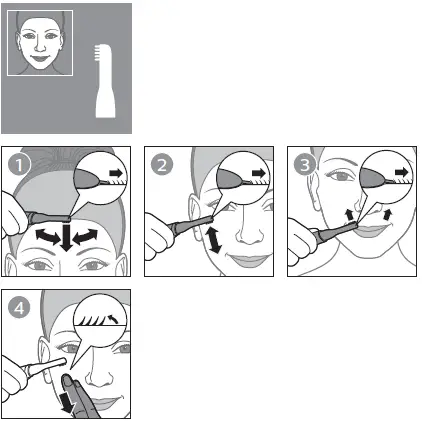 1

2

3

4