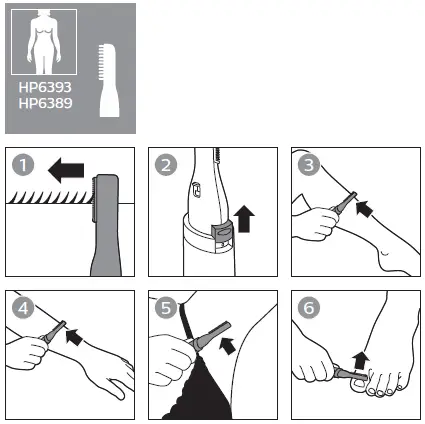 HP6393
HP6389

1

2

3

4

5

6