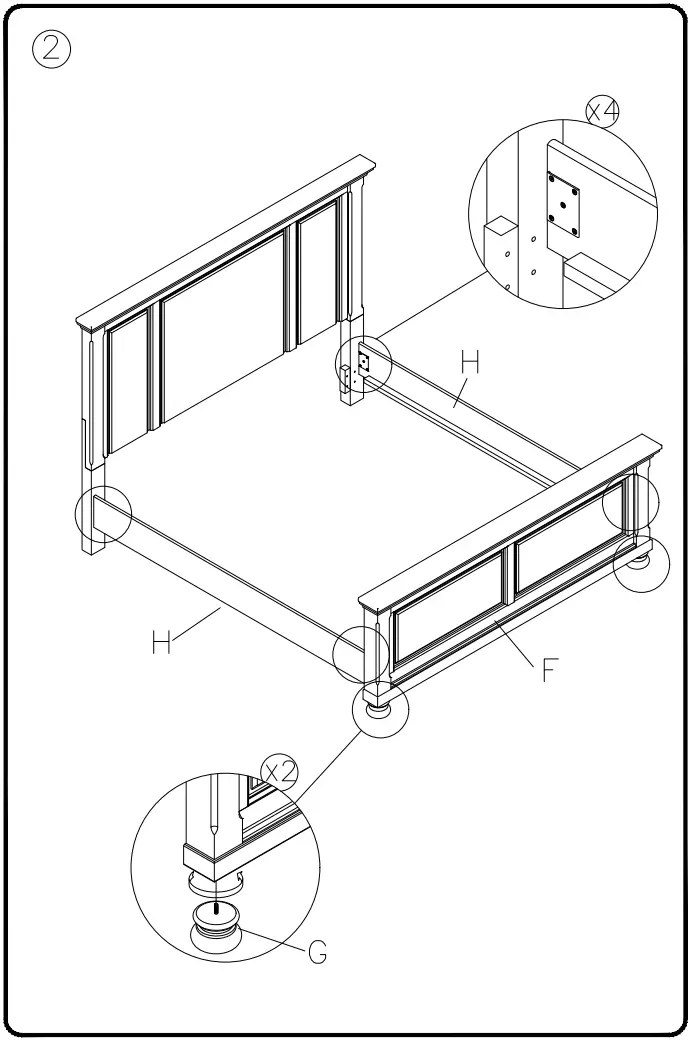 ②

x4

H

H

F

x2

G