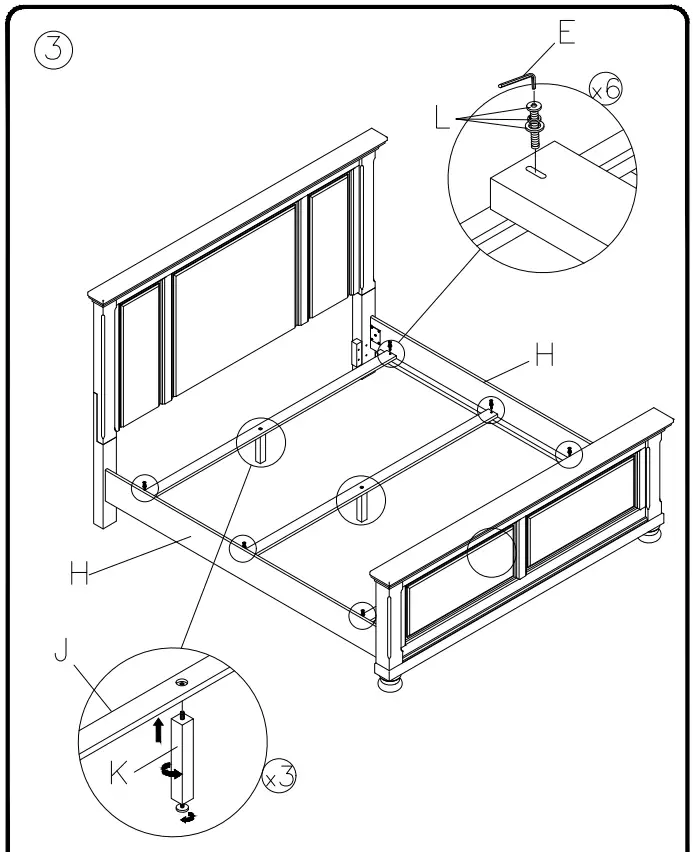 3

E

x6

L

H

H

J

K

x3