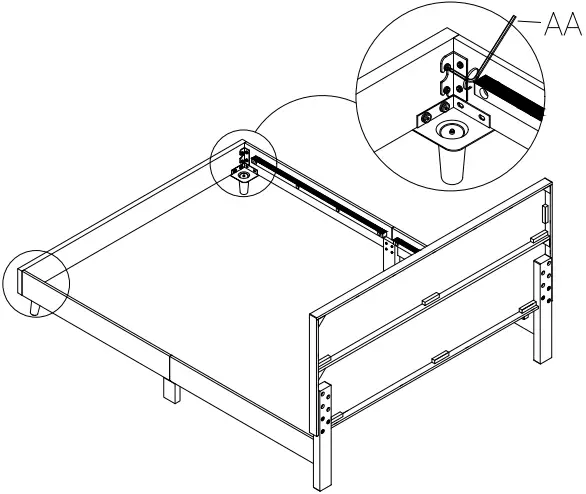 AA