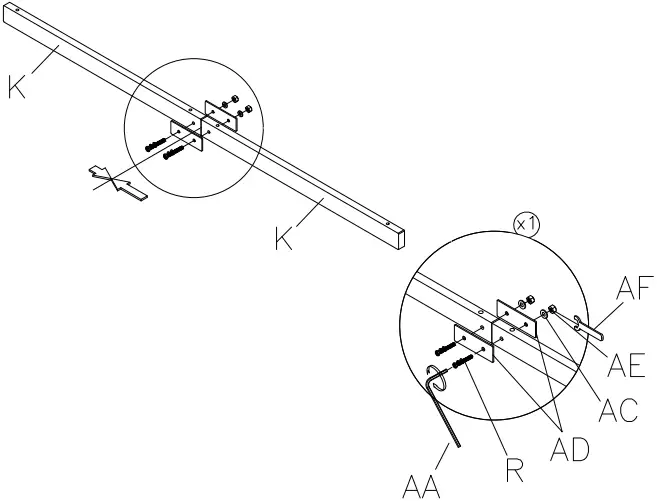 K
K
x1
AF
AE
AC
AD
R
AA