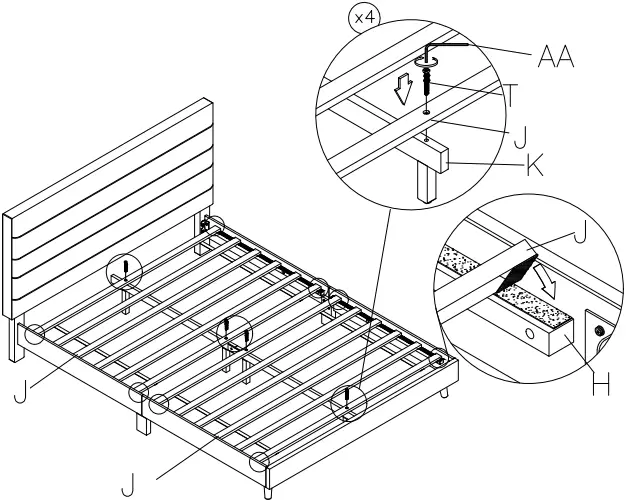 x4

AA

T

J

K

J

H

J

J