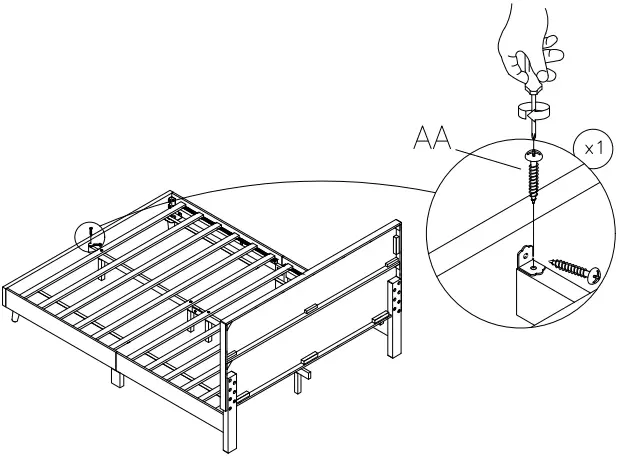 AA
x1