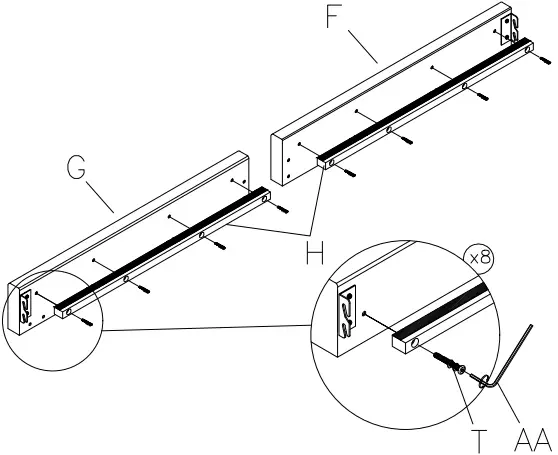 F
G
H
x8
T
AA