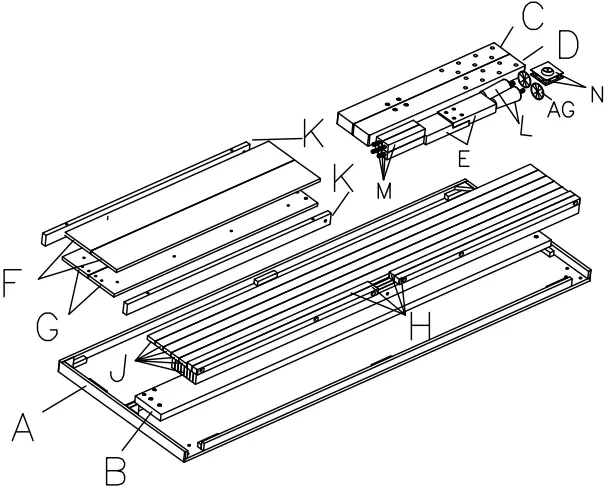 C
D
N
AG
L
E
M
K
K
F
G
H
J
A
B