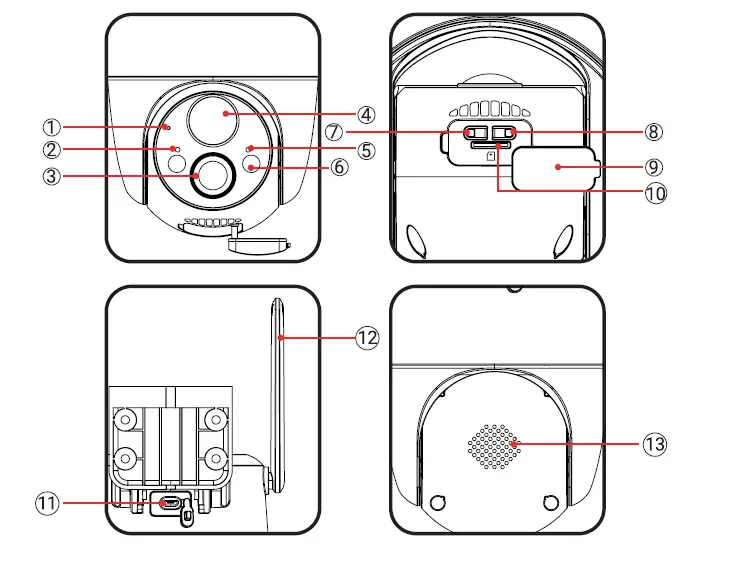 ①
②
③
④
⑤
⑥
⑦
⑧
⑨
⑩
⑪
⑫
⑬