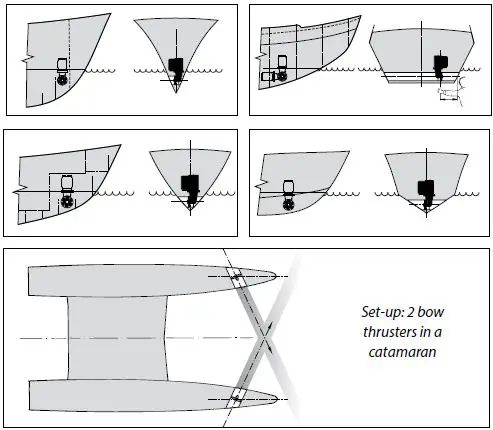 Set-up: 2 bow thrusters in a catamaran