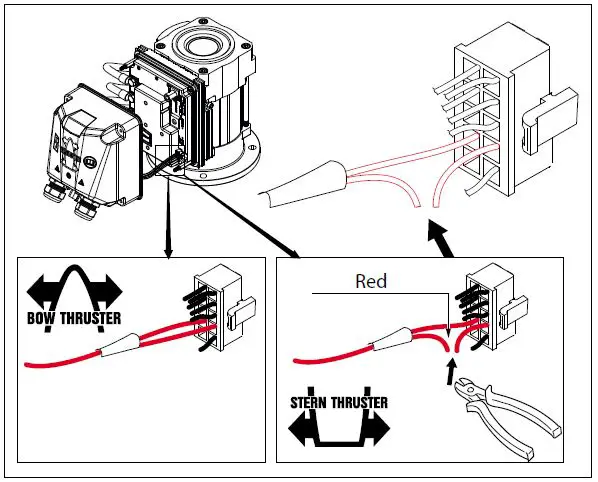 BOW THRUSTER

Red

STERN THRUSTER