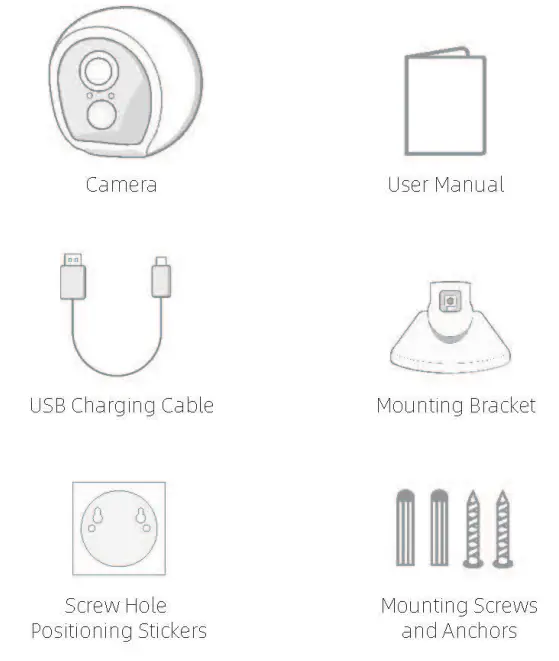 Camera

User Manual

USB Charging Cable

Mounting Bracket

Screw Hole Positioning Stickers

Mounting Screws and Anchors