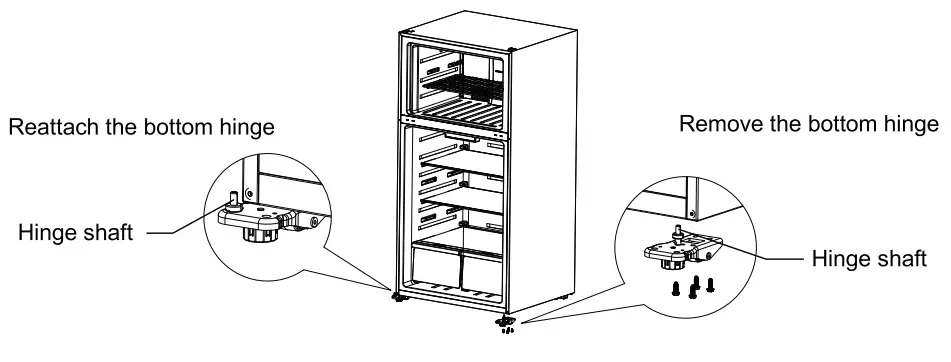 Reattach the bottom hinge

Hinge shaft

Remove the bottom hinge

Hinge shaft