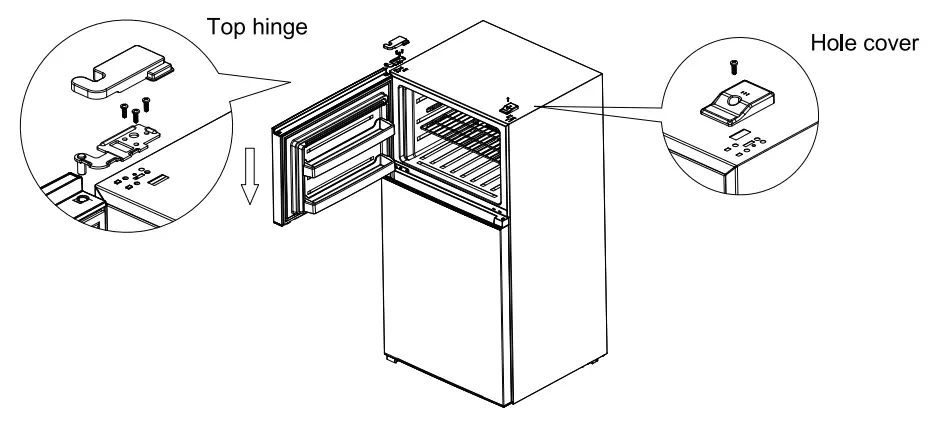 Top hinge

Hole cover