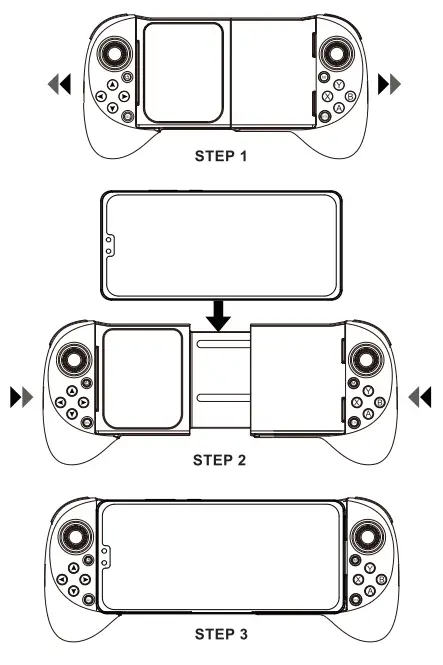 Y
X B
A

STEP 1

Y
X B
A

STEP 2

Y
X B
A

STEP 3