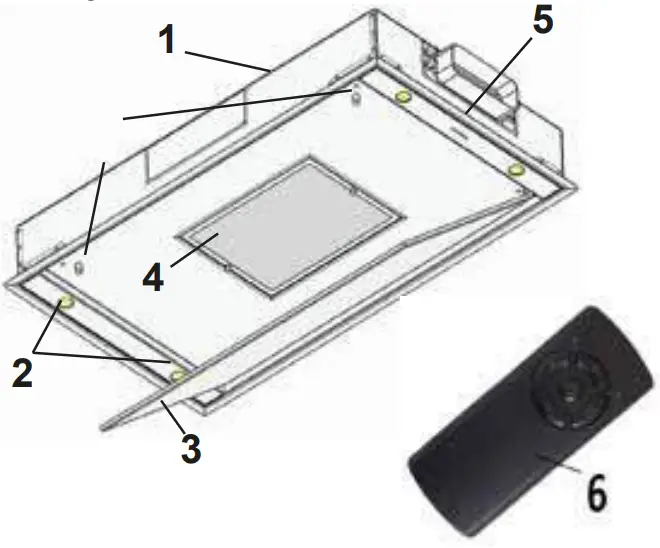 1
5
4
2
3
6