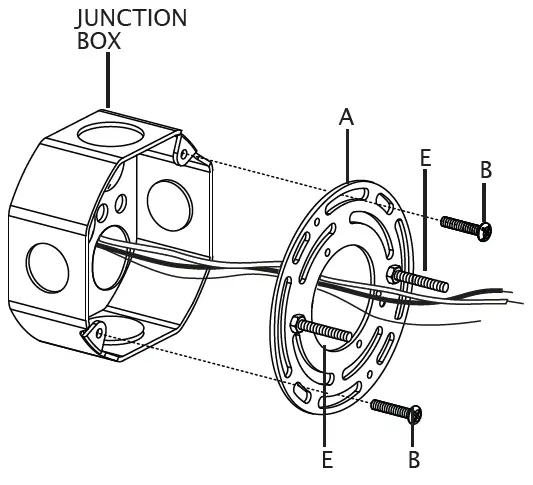 JUNCTION BOX

A

E

B

E

B