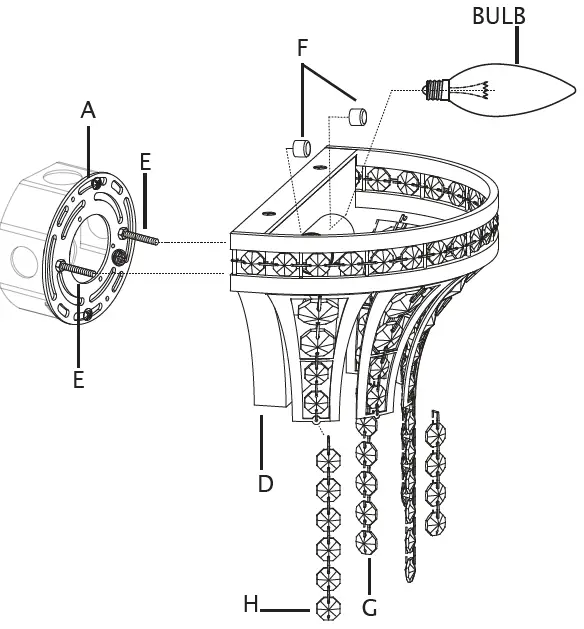 BULB

F

A

E

E

D

H

G