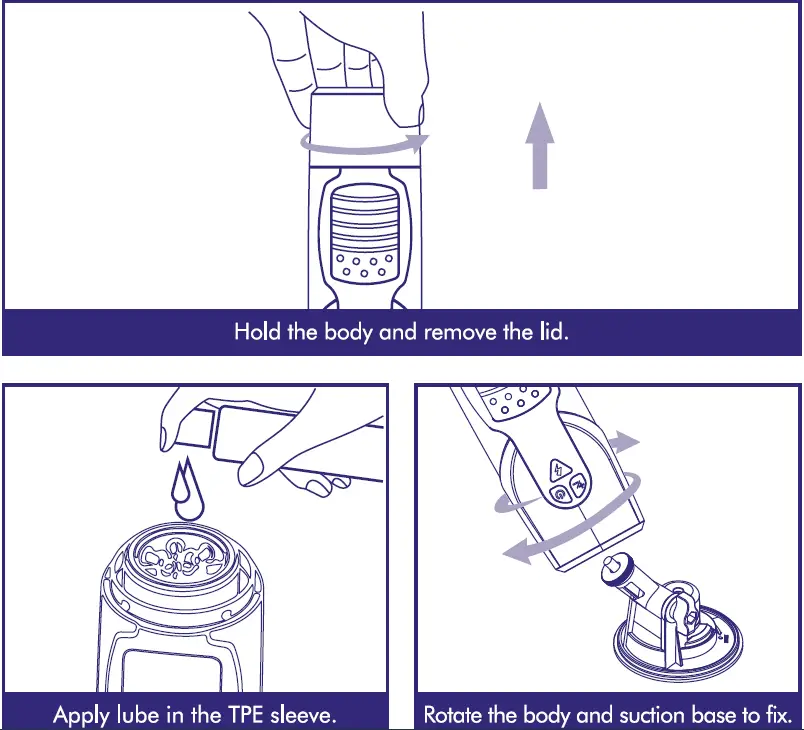 Hold the body and remove the lid.

Apply lube in the TPE sleeve.

Rotate the body and suction base to fix.