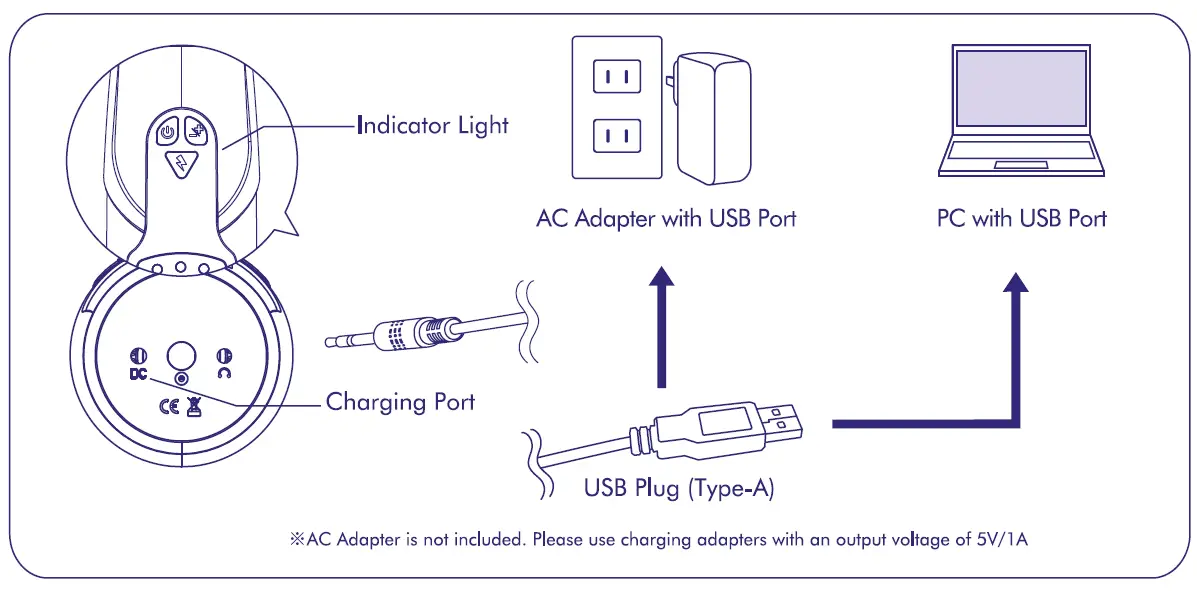 Indicator Light

AC Adapter with USB Port

PC with USB Port

DC

CE

Charging Port

USB Plug (Type-A)

※AC Adapter is not included. Please use charging adapters with an output voltage of 5V/1A