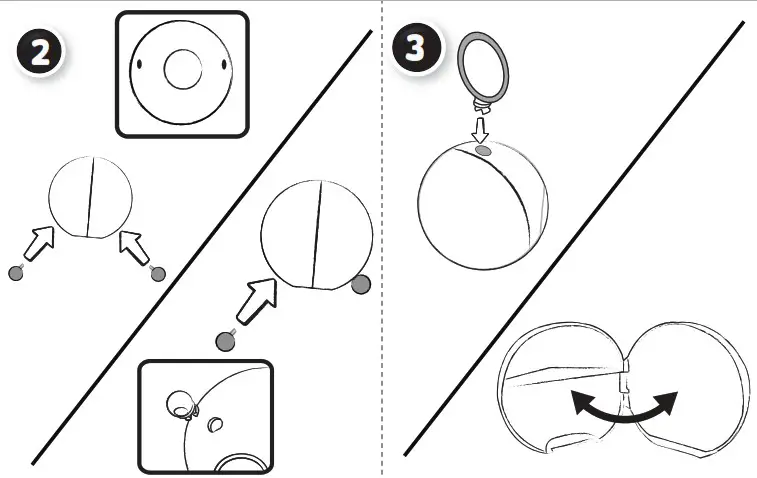 2

3