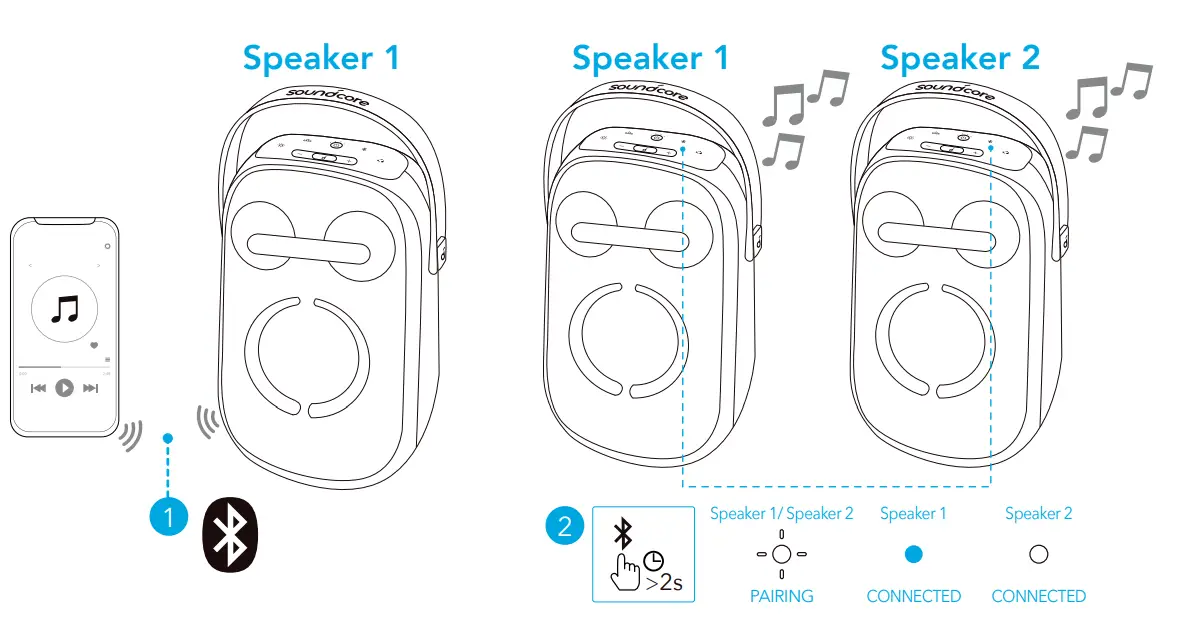 Speaker 1

soundcore

1

Speaker 1

soundcore

Speaker 2

soundcore

2

>2s

Speaker 1/ Speaker 2

PAIRING

Speaker 1

CONNECTED

Speaker 2

CONNECTED