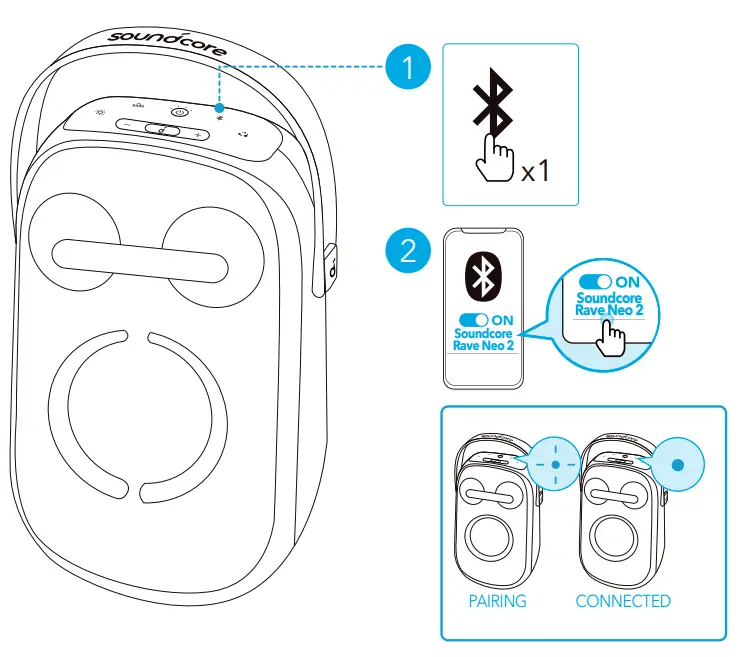 soundcore

1

x1

2

ON
Soundcore
Rave Neo 2

ON
Soundcore
Rave Neo 2

PAIRING

CONNECTED