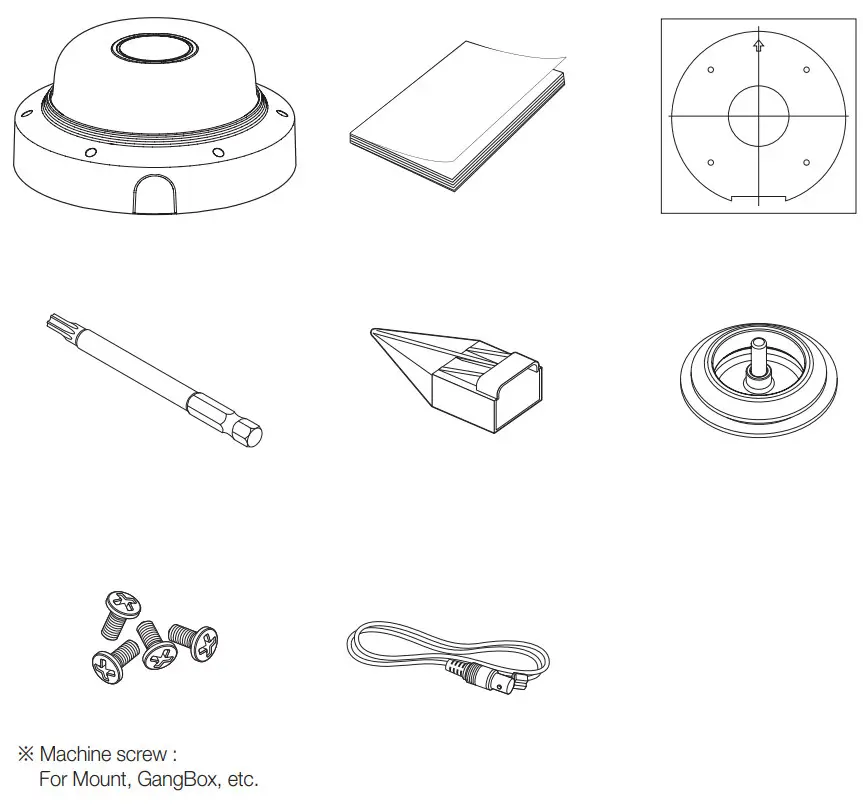 ※ Machine screw :
For Mount, GangBox, etc.