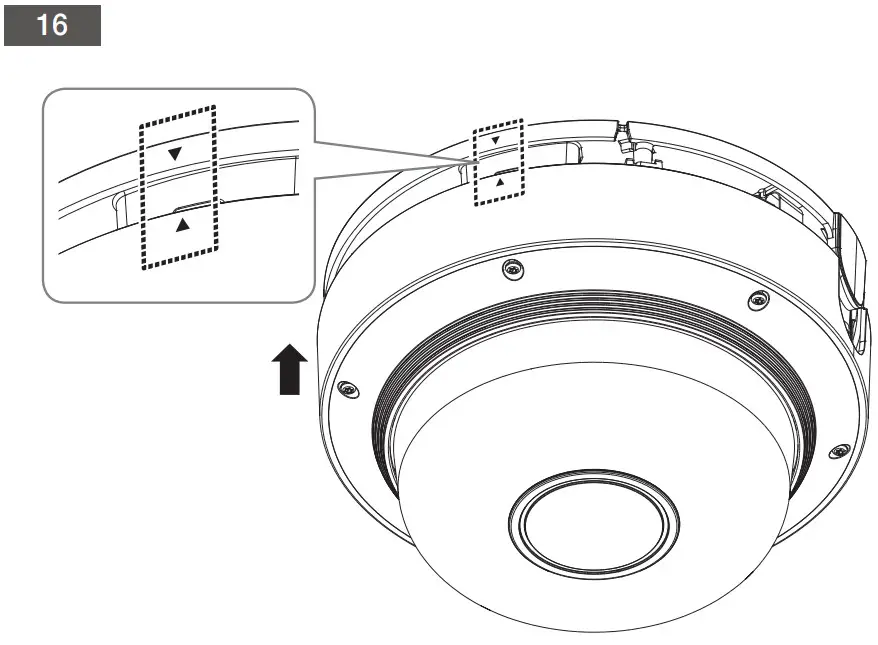 16