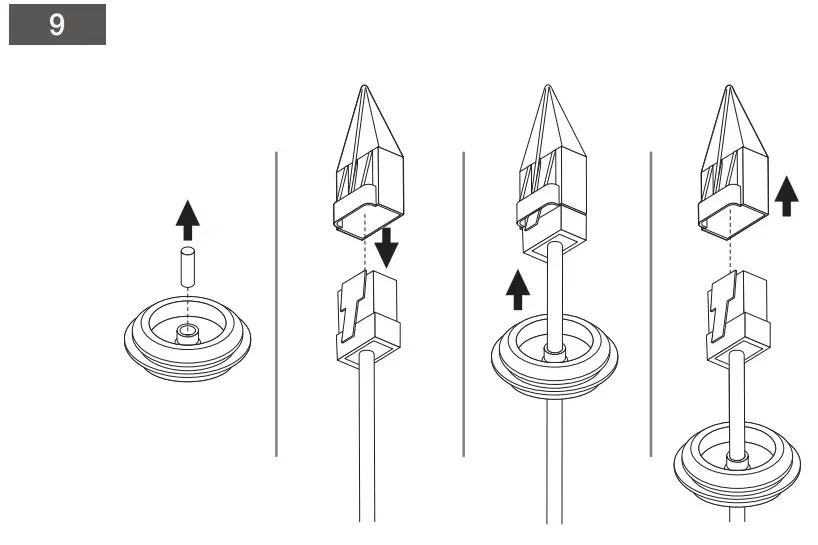 9