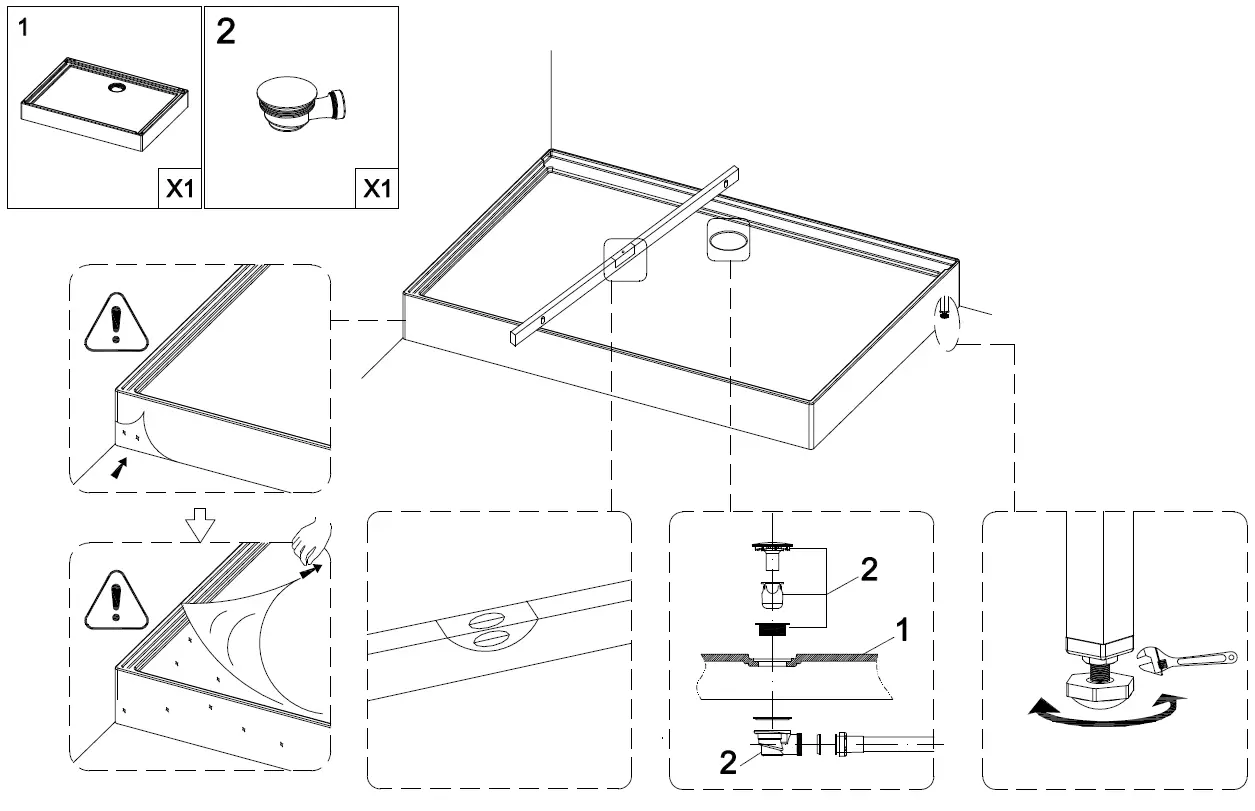 1
X1
2
X1
2
1
2