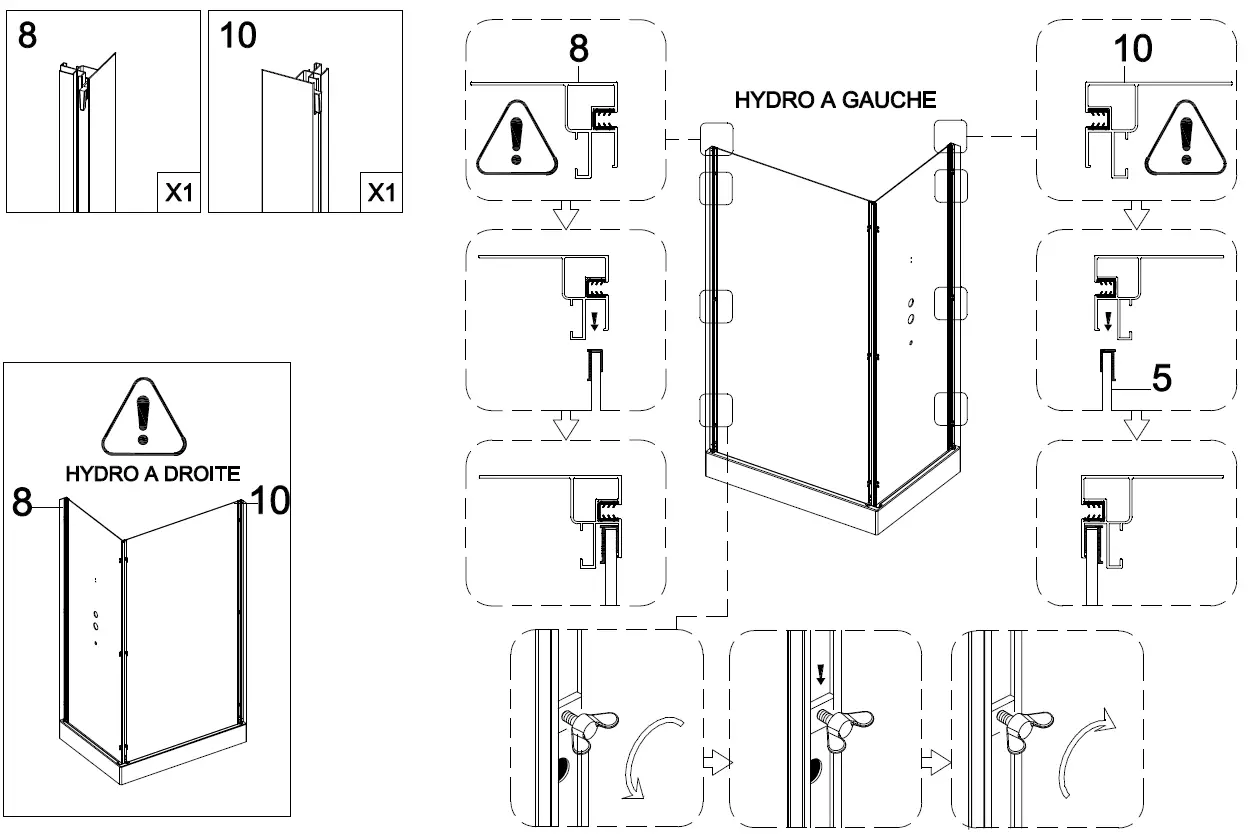 8

X1

10

X1

HYDRO A DROITE

8

10

8

HYDRO A GAUCHE

10

5