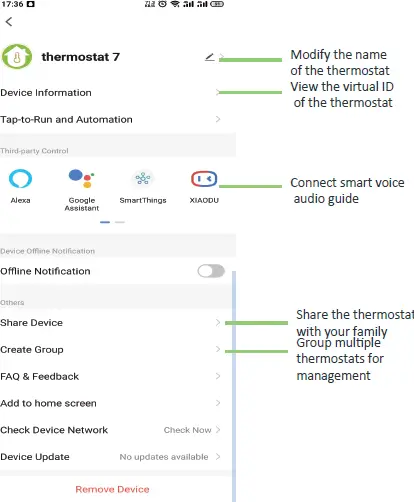 17:36

thermostat 7

Modify the name of the thermostat

Device Information

View the virtual ID of the thermostat

Tap-to-Run and Automation

Third-party Control

Alexa

Google Assistant

SmartThings

XIAODU

Connect smart voice audio guide

Device Offline Notification

Offline Notification

Others

Share Device

Share the thermostat with your family

Create Group

Group multiple thermostats for management

FAQ & Feedback

Add to home screen

Check Device Network

Check Now

Device Update

No updates available

Remove Device