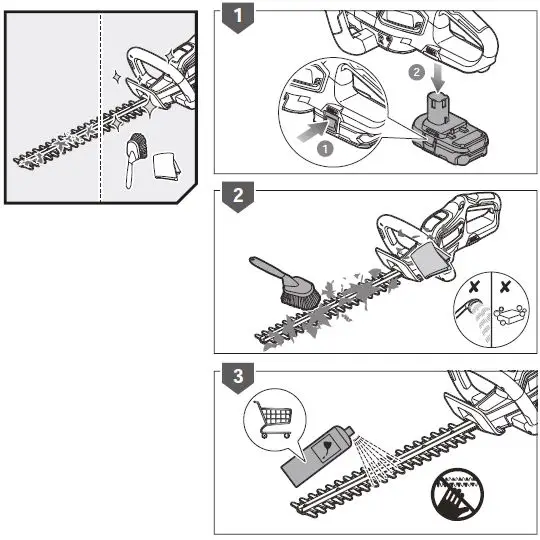 1

2

1

2

3